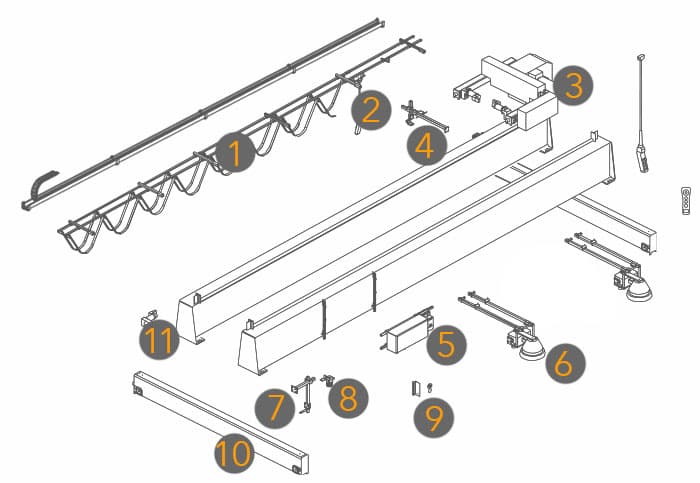 1
2
3
4
5
6
7
8
9
10
11